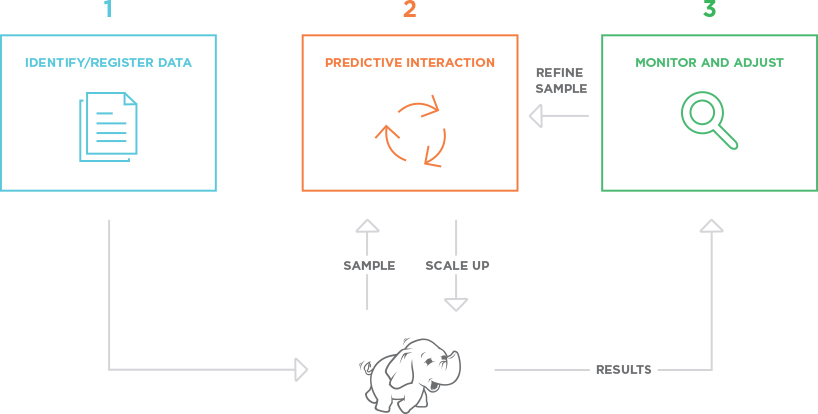 1

IDENTIFY/REGISTER DATA

2

PREDICTIVE INTERACTION

REFINE SAMPLE

3

MONITOR AND ADJUST

SAMPLE

SCALE UP

RESULTS