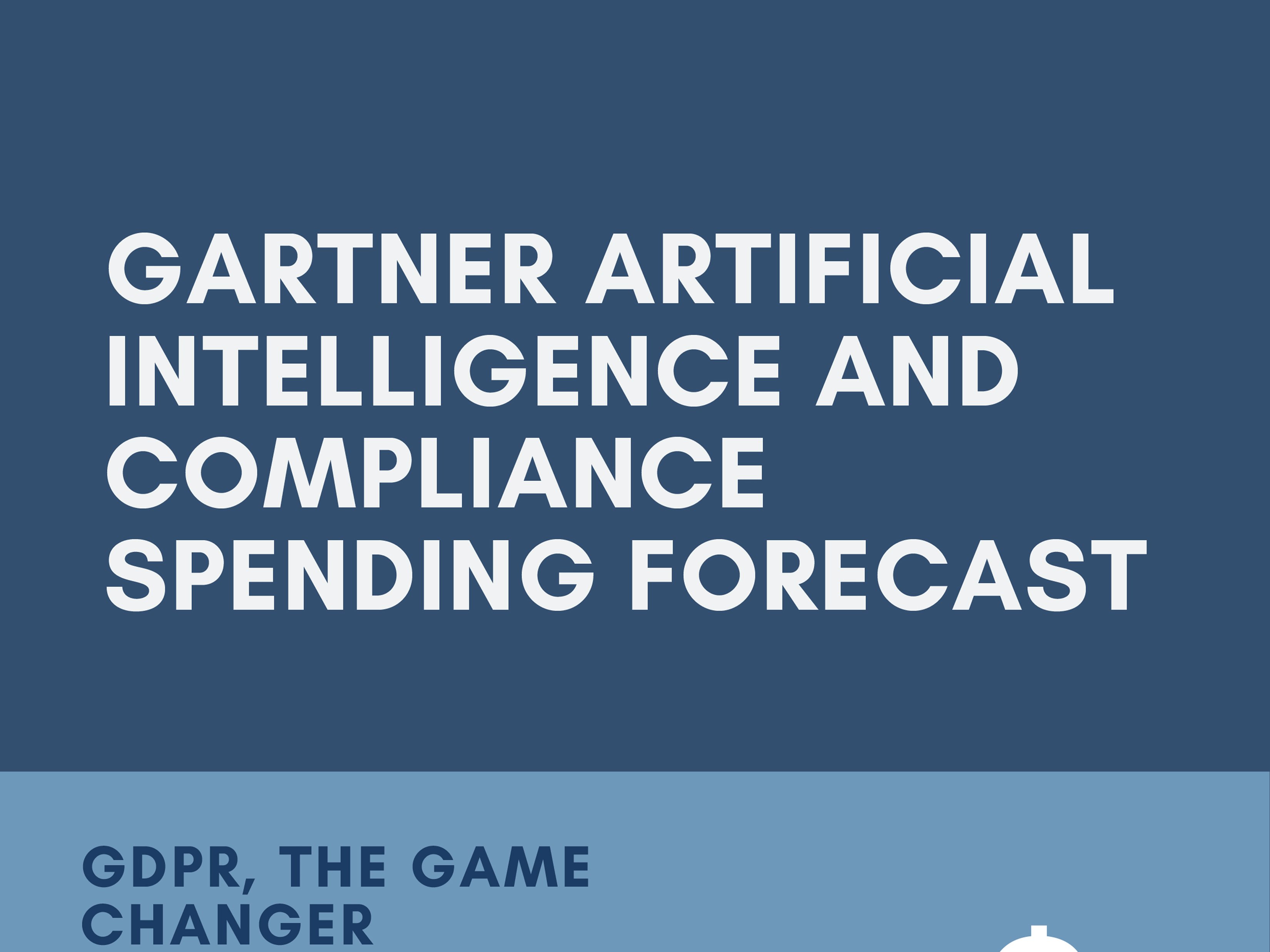 GARTNER ARTIFICIAL INTELLIGENCE AND COMPLIANCE SPENDING FORECAST

GDPR, THE GAME CHANGER