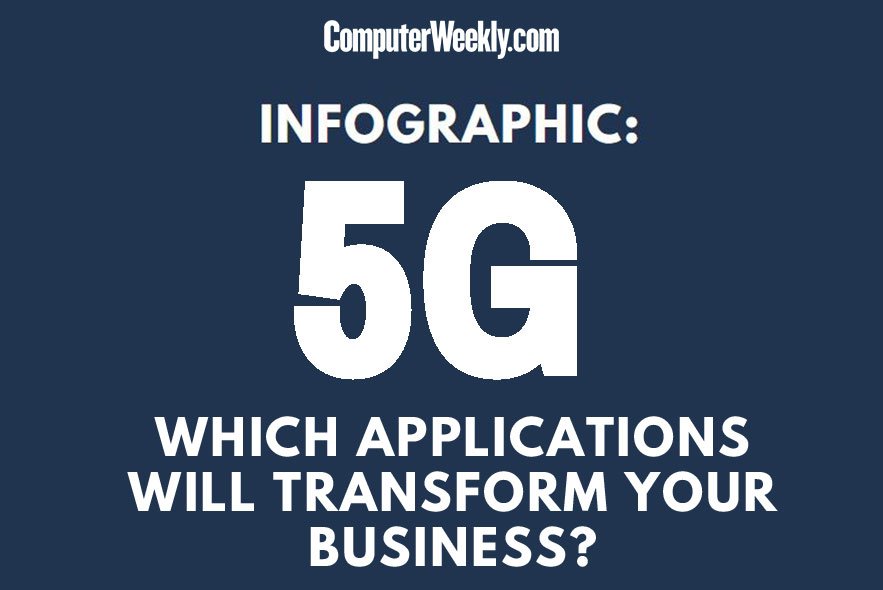 ComputerWeekly.com

INFOGRAPHIC:

5G

WHICH APPLICATIONS WILL TRANSFORM YOUR BUSINESS?