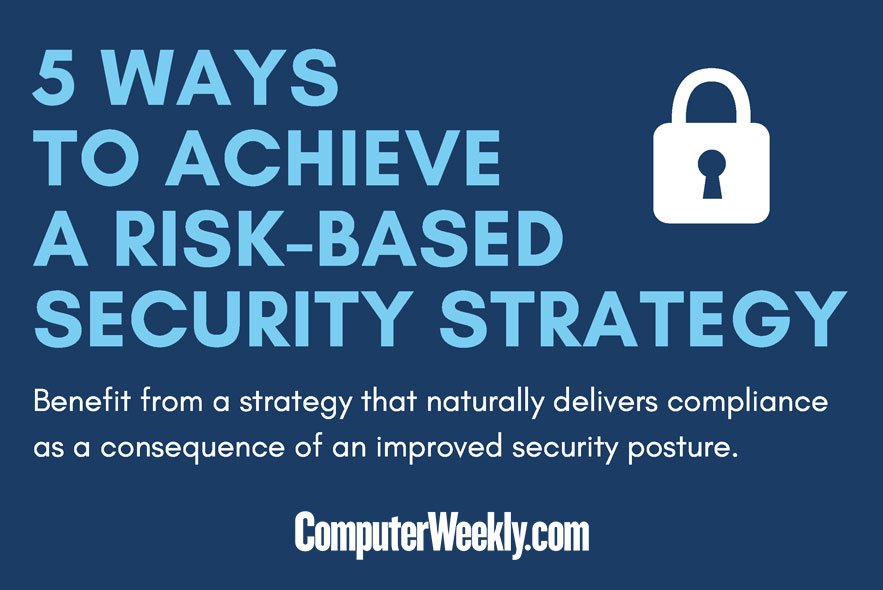 5 WAYS TO ACHIEVE A RISK-BASED SECURITY STRATEGY

Benefit from a strategy that naturally delivers compliance as a consequence of an improved security posture.

ComputerWeekly.com