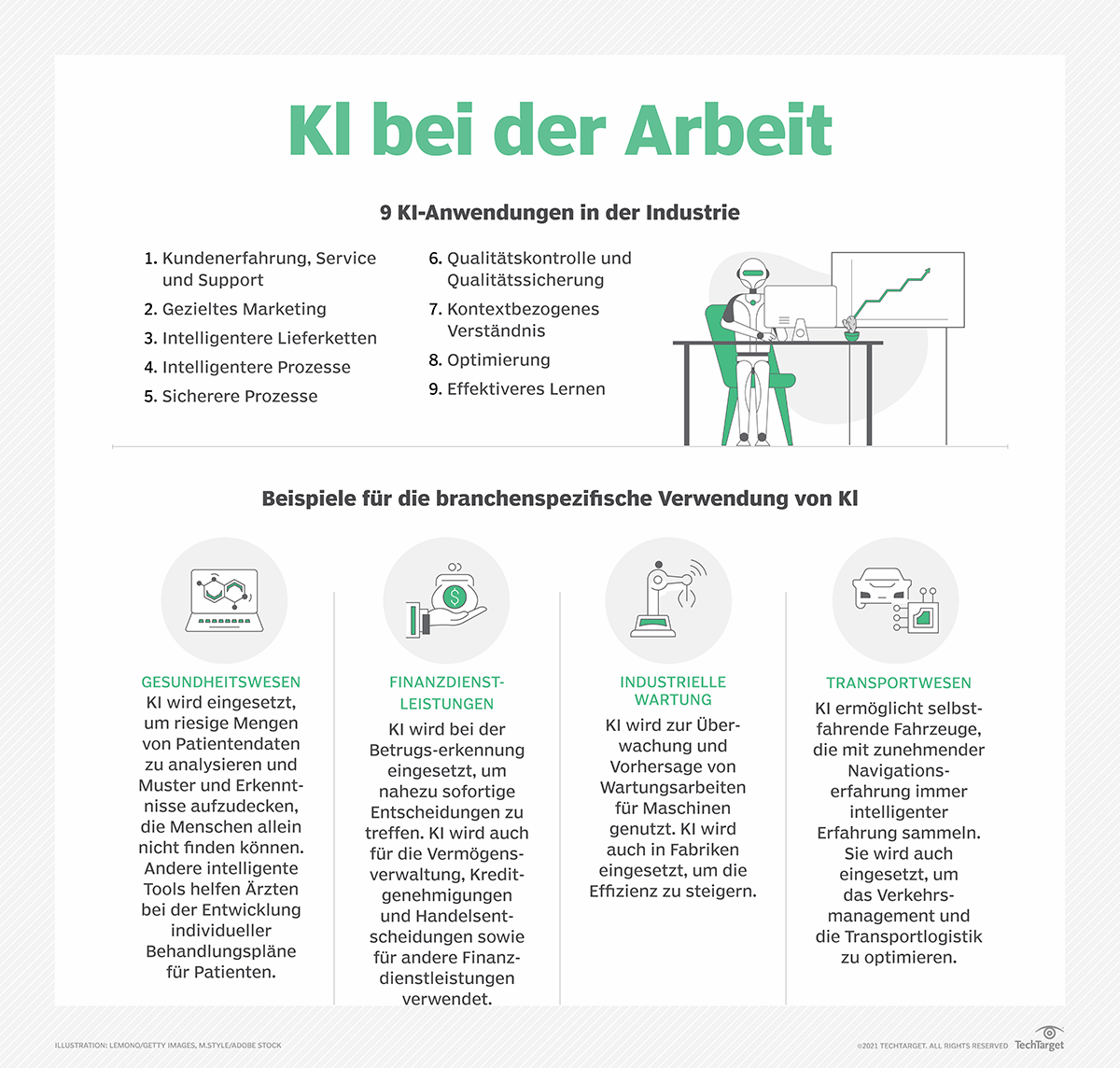 KI bei der Arbeit

9 KI-Anwendungen in der Industrie

1. Kundenerfahrung, Service und Support
2. Gezieltes Marketing
3. Intelligentere Lieferketten
4. Intelligentere Prozesse
5. Sicherere Prozesse

6. Qualitätskontrolle und Qualitätssicherung
7. Kontextbezogenes Verständnis
8. Optimierung
9. Effektiveres Lernen

Beispiele für die branchenspezifische Verwendung von KI

GESUNDHEITSWESEN
KI wird eingesetzt, um riesige Mengen von Patientendaten zu analysieren und Muster und Erkenntnisse aufzudecken, die Menschen allein nicht finden können. Andere intelligente Tools helfen Ärzten bei der Entwicklung individueller Behandlungspläne für Patienten.

FINANZDIENSTLEISTUNGEN
KI wird bei der Betrugs-erkennung eingesetzt, um nahezu sofortige Entscheidungen zu treffen. KI wird auch für die Vermögensverwaltung, Kreditgenehmigungen und Handelsentscheidungen sowie für andere Finanzdienstleistungen verwendet.

INDUSTRIELLE WARTUNG
KI wird zur Überwachung und Vorhersage von Wartungsarbeiten für Maschinen genutzt. KI wird auch in Fabriken eingesetzt, um die Effizienz zu steigern.

TRANSPORTWESEN
KI ermöglicht selbstfahrende Fahrzeuge, die mit zunehmender Navigationserfahrung immer intelligenter Erfahrung sammeln. Sie wird auch eingesetzt, um das Verkehrsmanagement und die Transportlogistik zu optimieren.

ILLUSTRATION: LEMONO/GETTY IMAGES, M.STYLE/ADOBE STOCK

©2021 TECHTARGET. ALL RIGHTS RESERVED TechTarget