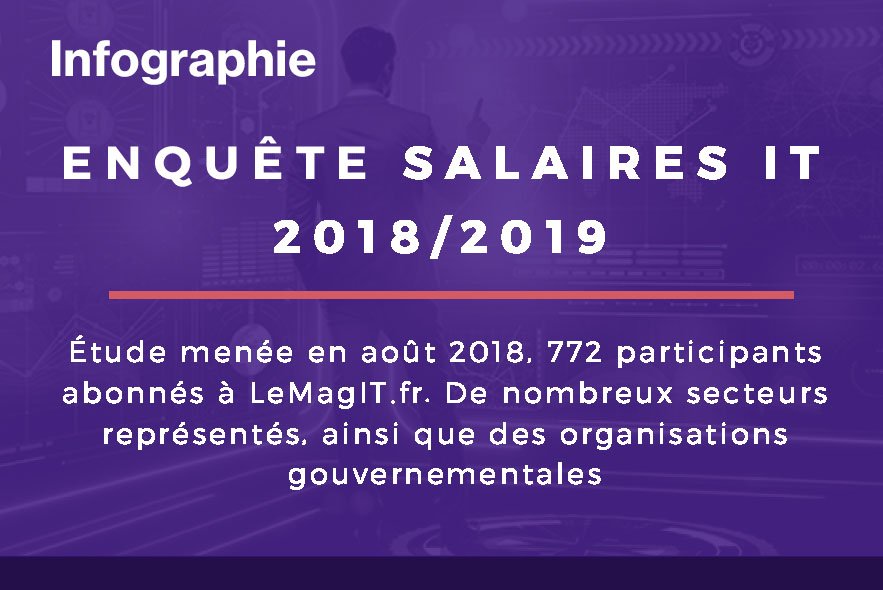 Infographie

ENQUÊTE SALAIRES IT 2018/2019

Étude menée en août 2018, 772 participants abonnés à LeMagIT.fr. De nombreux secteurs représentés, ainsi que des organisations gouvernementales