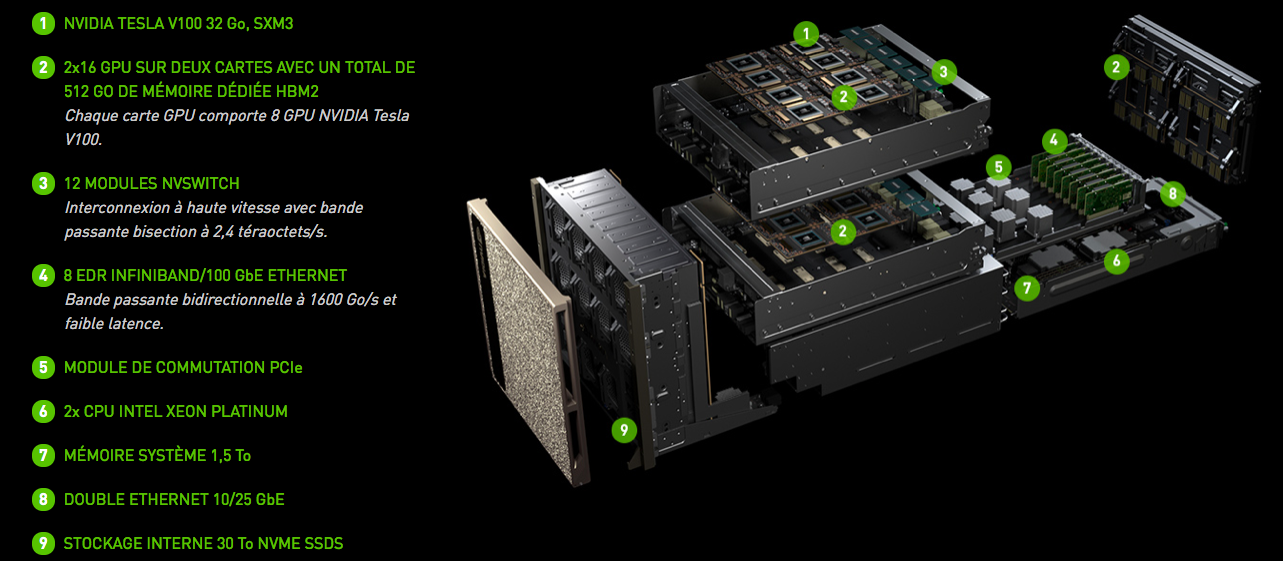 1 NVIDIA TESLA V100 32 Go, SXM3

2 2x16 GPU SUR DEUX CARTES AVEC UN TOTAL DE 512 GO DE MÉMOIRE DÉDIÉE HBM2
Chaque carte GPU comporte 8 GPU NVIDIA Tesla V100.

3 12 MODULES NVSWITCH
Interconnexion à haute vitesse avec bande passante bisection à 2,4 téraoctets/s.

4 8 EDR INFINIBAND/100 GbE ETHERNET
Bande passante bidirectionnelle à 1600 Go/s et faible latence.

5 MODULE DE COMMUTATION PCIe

6 2x CPU INTEL XEON PLATINUM

7 MÉMOIRE SYSTÈME 1,5 To

8 DOUBLE ETHERNET 10/25 GbE

9 STOCKAGE INTERNE 30 To NVME SSDS

1
3
2
2
4
5
8
2
6
7
9