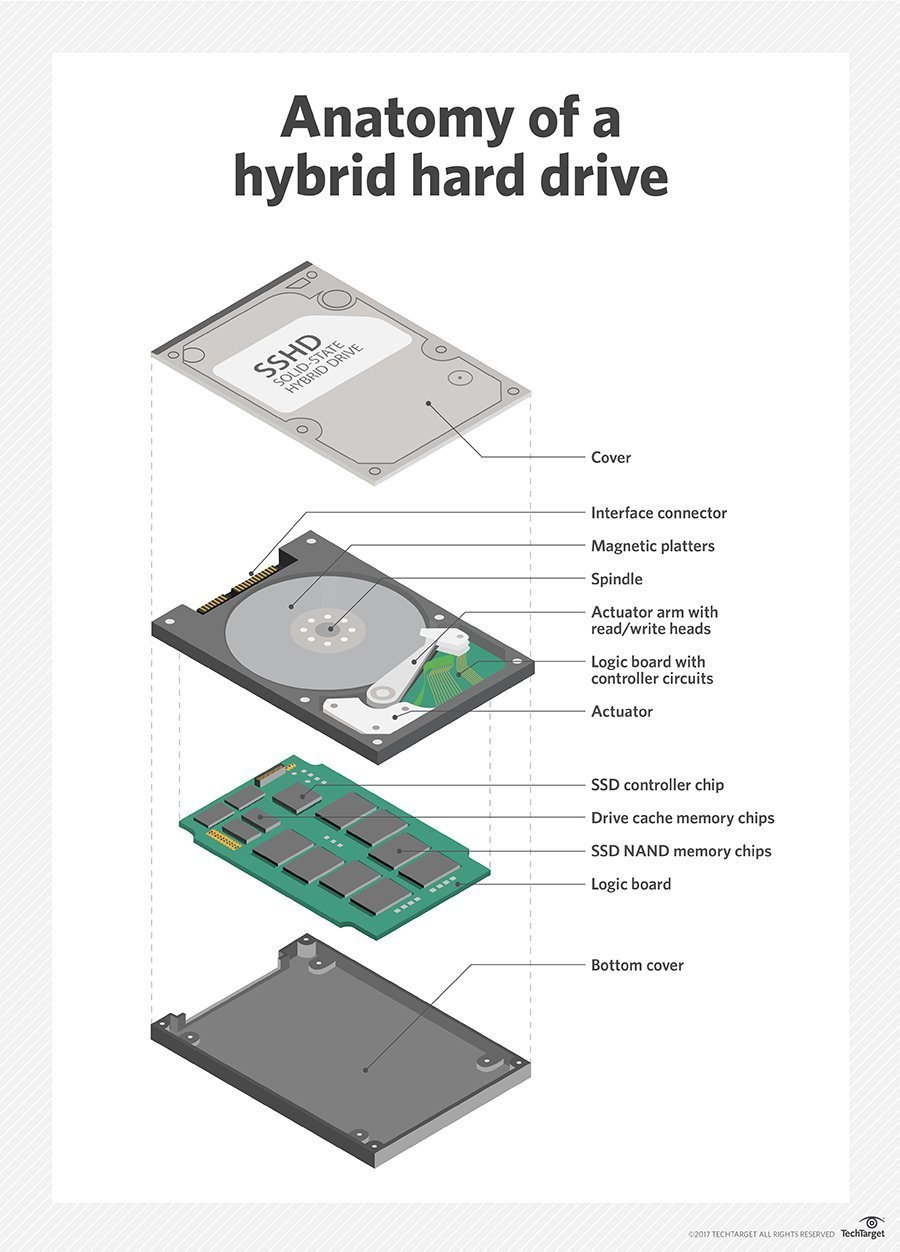 Anatomy of a hybrid hard drive

SSHD
SOLID-STATE HYBRID DRIVE

Cover

Interface connector

Magnetic platters

Spindle

Actuator arm with read/write heads

Logic board with controller circuits

Actuator

SSD controller chip

Drive cache memory chips

SSD NAND memory chips

Logic board

Bottom cover

©2017 TECHTARGET ALL RIGHTS RESERVED TechTarget