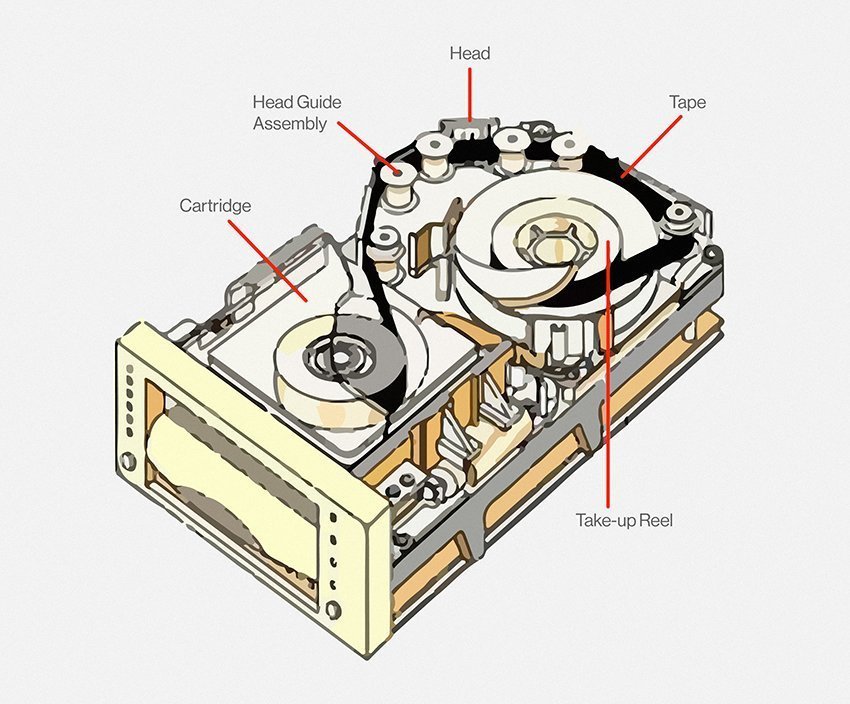 Head

Head Guide Assembly

Tape

Cartridge

Take-up Reel