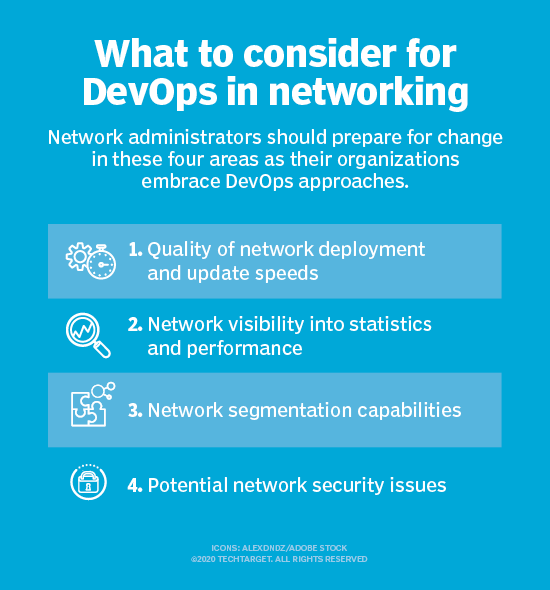 What to consider for DevOps in networking

Network administrators should prepare for change in these four areas as their organizations embrace DevOps approaches.

1. Quality of network deployment and update speeds

2. Network visibility into statistics and performance

3. Network segmentation capabilities

4. Potential network security issues

ICONS: ALEXDNDZ/ADOBE STOCK
©2020 TECHTARGET. ALL RIGHTS RESERVED