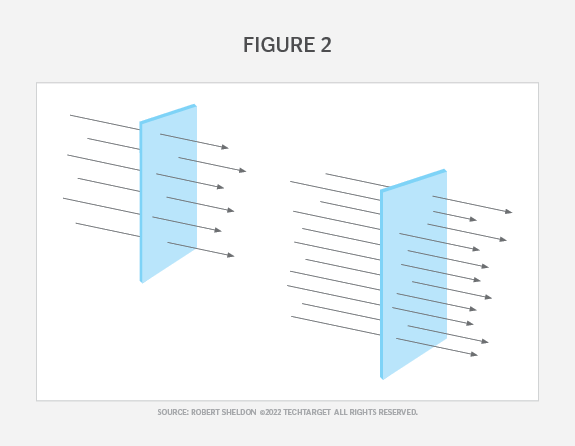 FIGURE 2

SOURCE: ROBERT SHELDON ©2022 TECHTARGET ALL RIGHTS RESERVED.