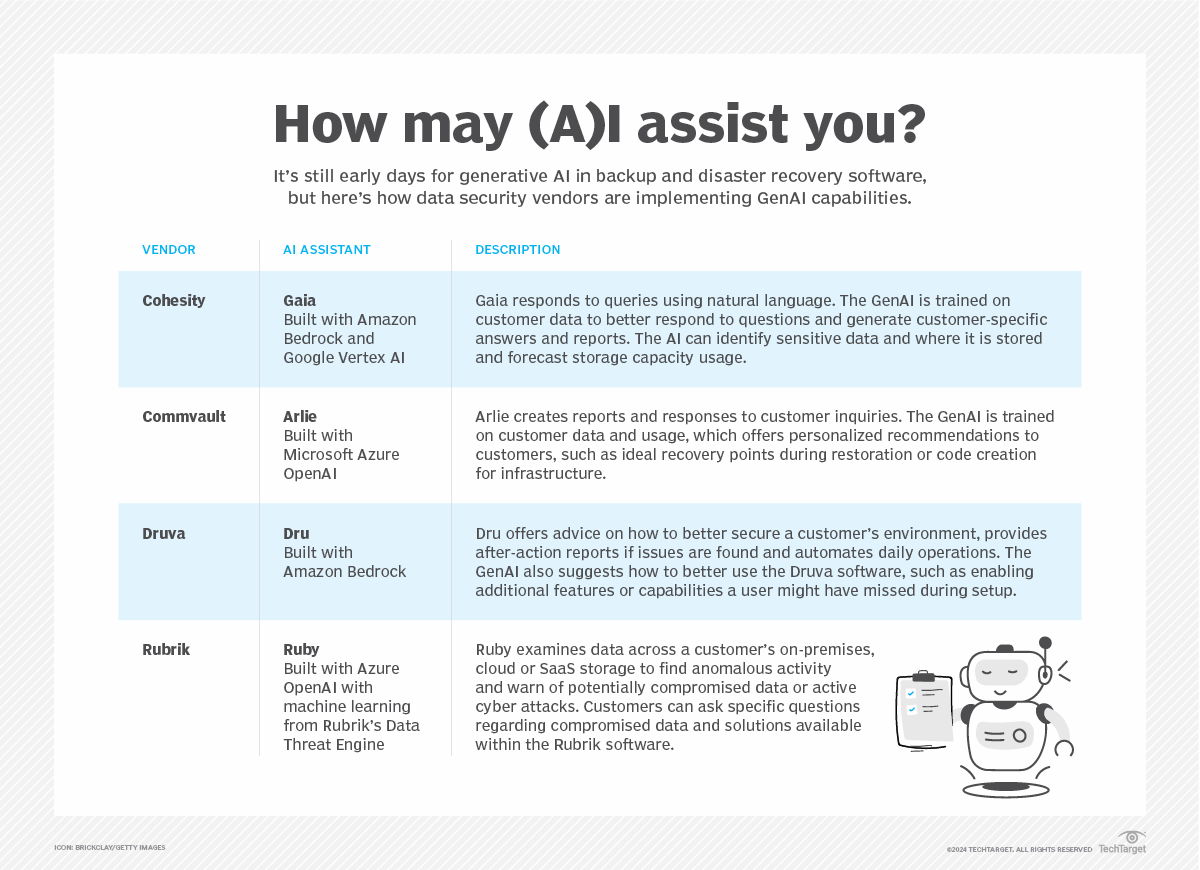 How may (A)I assist you?

It's still early days for generative AI in backup and disaster recovery software, but here's how data security vendors are implementing GenAI capabilities.

| VENDOR | AI ASSISTANT | DESCRIPTION |
|---|---|---|
| Cohesity | Gaia Built with Amazon Bedrock and Google Vertex AI | Gaia responds to queries using natural language. The GenAI is trained on customer data to better respond to questions and generate customer-specific answers and reports. The AI can identify sensitive data and where it is stored and forecast storage capacity usage. |
| Commvault | Arlie Built with Microsoft Azure OpenAI | Arlie creates reports and responses to customer inquiries. The GenAI is trained on customer data and usage, which offers personalized recommendations to customers, such as ideal recovery points during restoration or code creation for infrastructure. |
| Druva | Dru Built with Amazon Bedrock | Dru offers advice on how to better secure a customer's environment, provides after-action reports if issues are found and automates daily operations. The GenAI also suggests how to better use the Druva software, such as enabling additional features or capabilities a user might have missed during setup. |
| Rubrik | Ruby Built with Azure OpenAI with machine learning from Rubrik's Data Threat Engine | Ruby examines data across a customer's on-premises, cloud or SaaS storage to find anomalous activity and warn of potentially compromised data or active cyber attacks. Customers can ask specific questions regarding compromised data and solutions available within the Rubrik software. |

ICON: BRICKCLAY/GETTY IMAGES

©2024 TECHTARGET. ALL RIGHTS RESERVED TechTarget