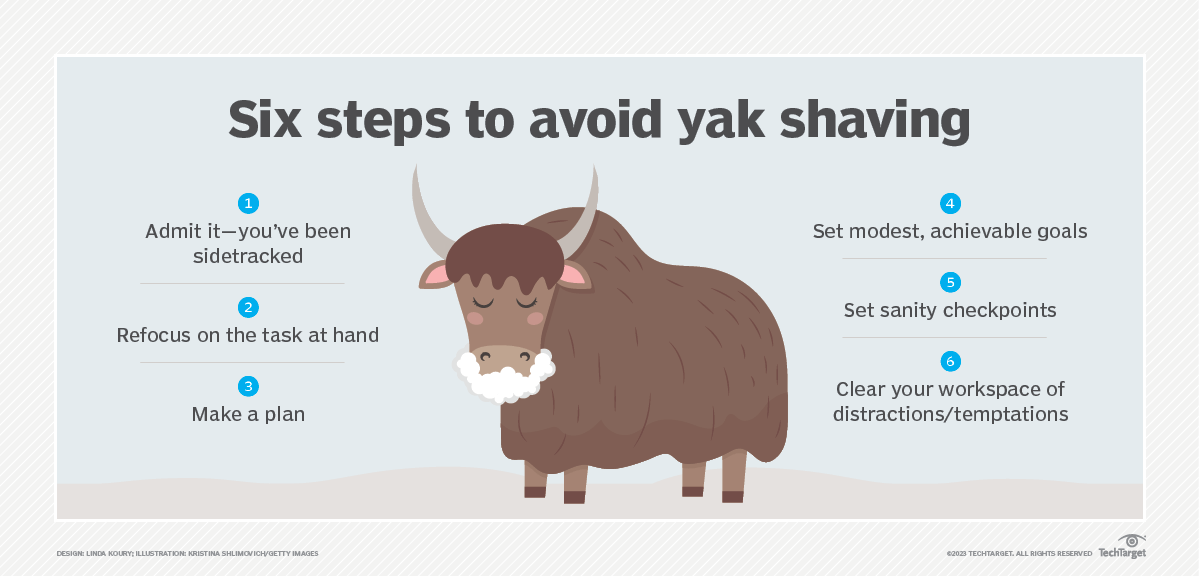 Six steps to avoid yak shaving

1
Admit it—you've been sidetracked

2
Refocus on the task at hand

3
Make a plan

4
Set modest, achievable goals

5
Set sanity checkpoints

6
Clear your workspace of distractions/temptations

DESIGN: LINDA KOURY; ILLUSTRATION: KRISTINA SHLIMOVICH/GETTY IMAGES

©2023 TECHTARGET. ALL RIGHTS RESERVED TechTarget